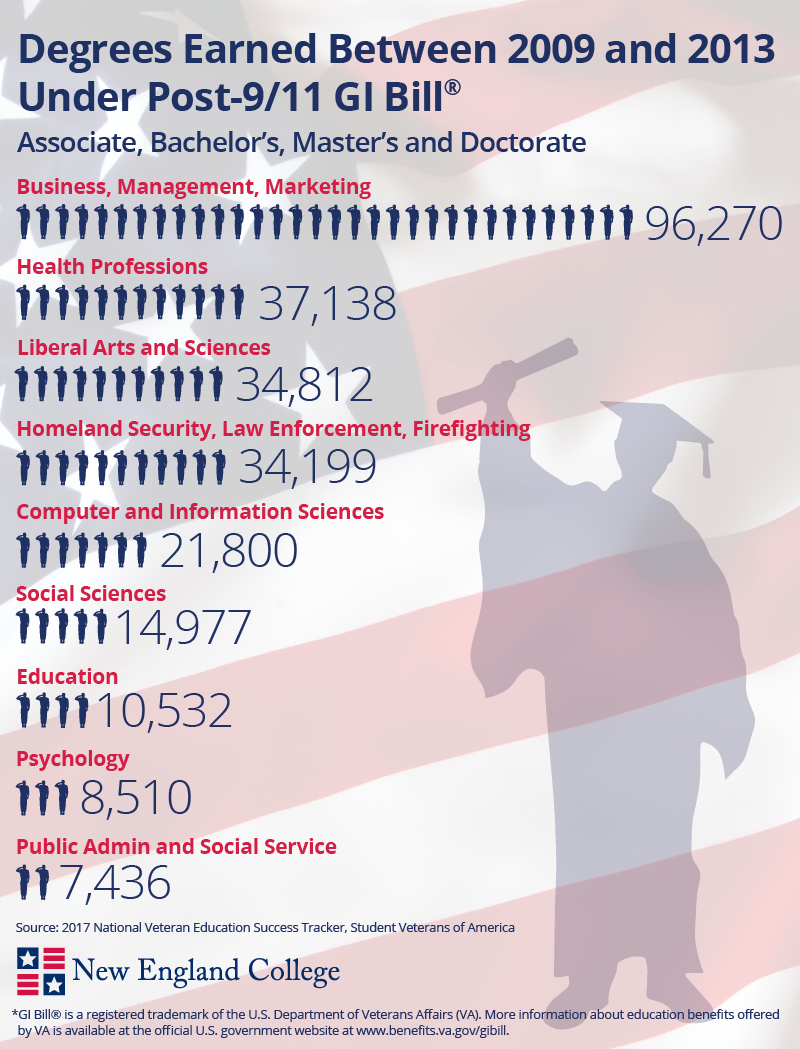 Degrees Earned Between 2009 and 2013 Under Post-9/11 GI Bill®

Associate, Bachelor's, Master's and Doctorate

Business, Management, Marketing

96,270

Health Professions

37,138

Liberal Arts and Sciences

34,812

Homeland Security, Law Enforcement, Firefighting

34,199

Computer and Information Sciences

21,800

Social Sciences

14,977

Education

10,532

Psychology

8,510

Public Admin and Social Service

7,436

Source: 2017 National Veteran Education Success Tracker, Student Veterans of America

New England College

*GI Bill® is a registered trademark of the U.S. Department of Veterans Affairs (VA). More information about education benefits offered by VA is available at the official U.S. government website at www.benefits.va.gov/gibill.